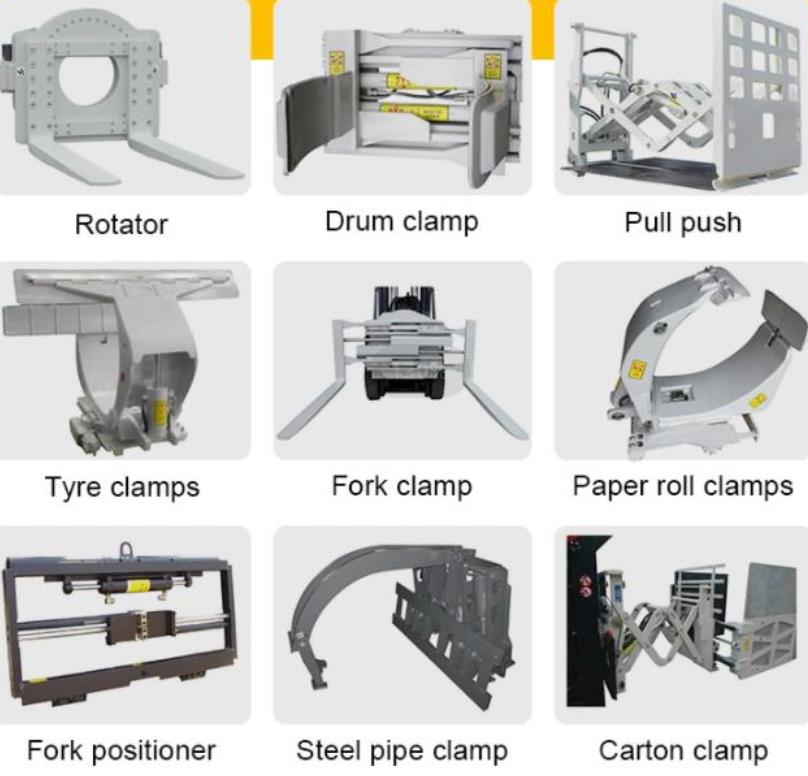 Rotator

Drum clamp

Pull push

Tyre clamps

Fork clamp

Paper roll clamps

Fork positioner

Steel pipe clamp

Carton clamp